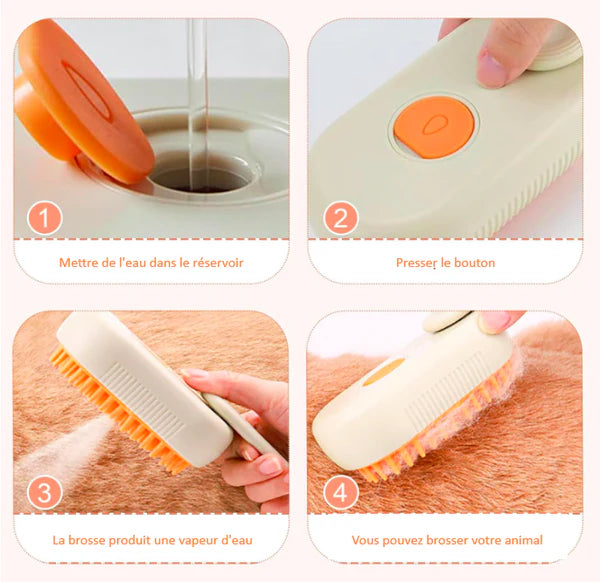 1

Mettre de l'eau dans le réservoir

2

Presser le bouton

3

La brosse produit une vapeur d'eau

4

Vous pouvez brosser votre animal