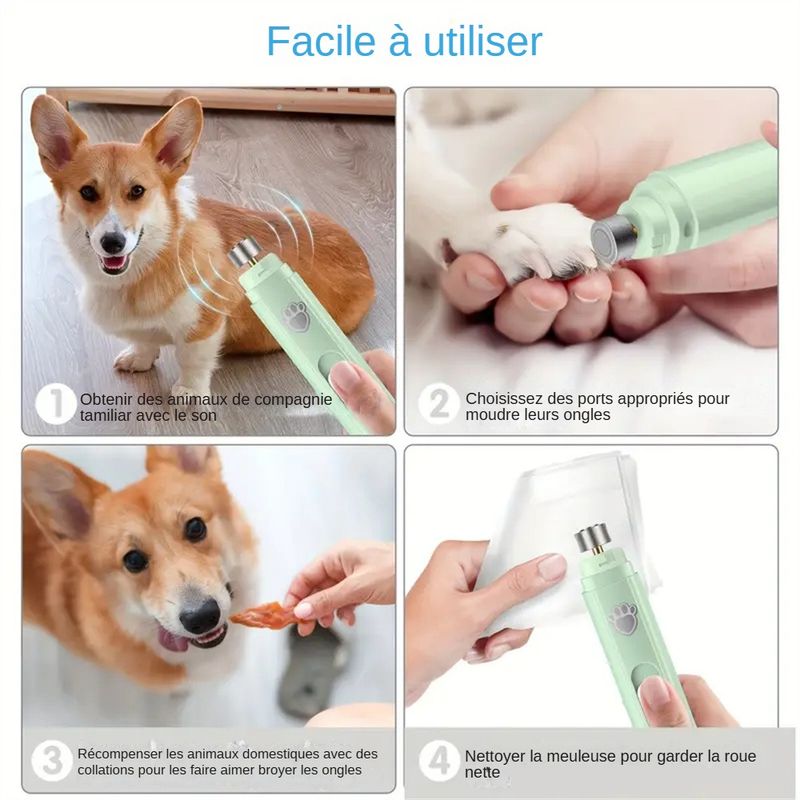 Facile à utiliser

1 Obtenir des animaux de compagnie tamiliar avec le son

2 Choisissez des ports appropriés pour moudre leurs ongles

3 Récompenser les animaux domestiques avec des collations pour les faire aimer broyer les ongles

4 Nettoyer la meuleuse pour garder la roue nette